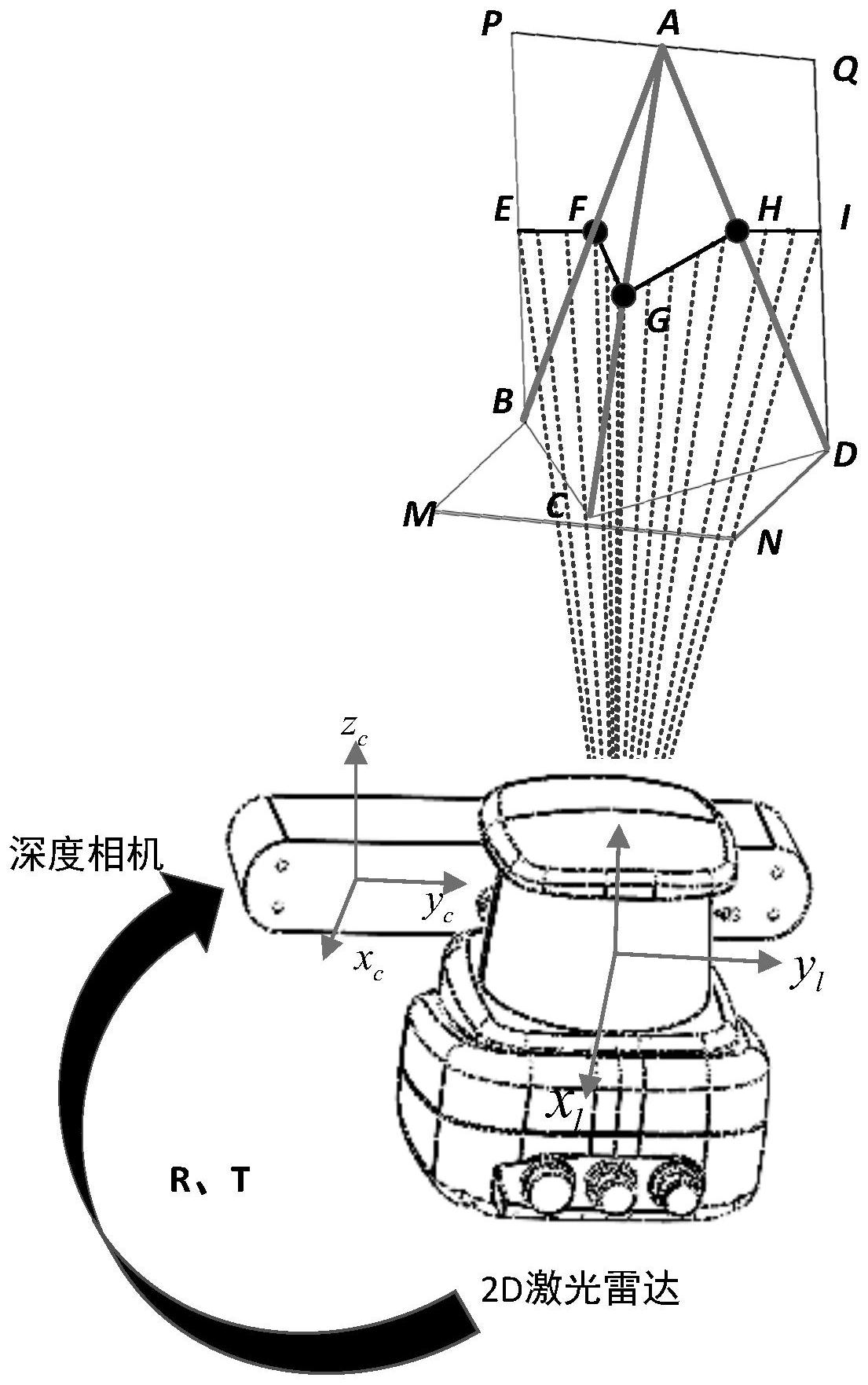 P
A
Q
E
F
H
I
G
B
D
M
C
N
$z_c$
深度相机
$y_c$
$x_c$
$y_l$
$x_l$
R、T
2D激光雷达