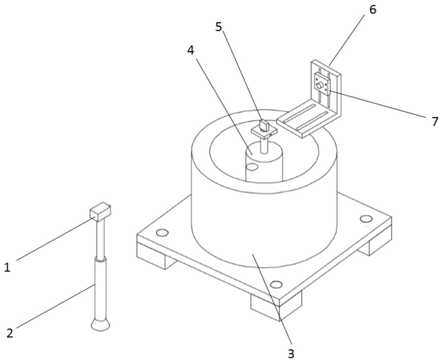 6
5
4
7
1
2
3