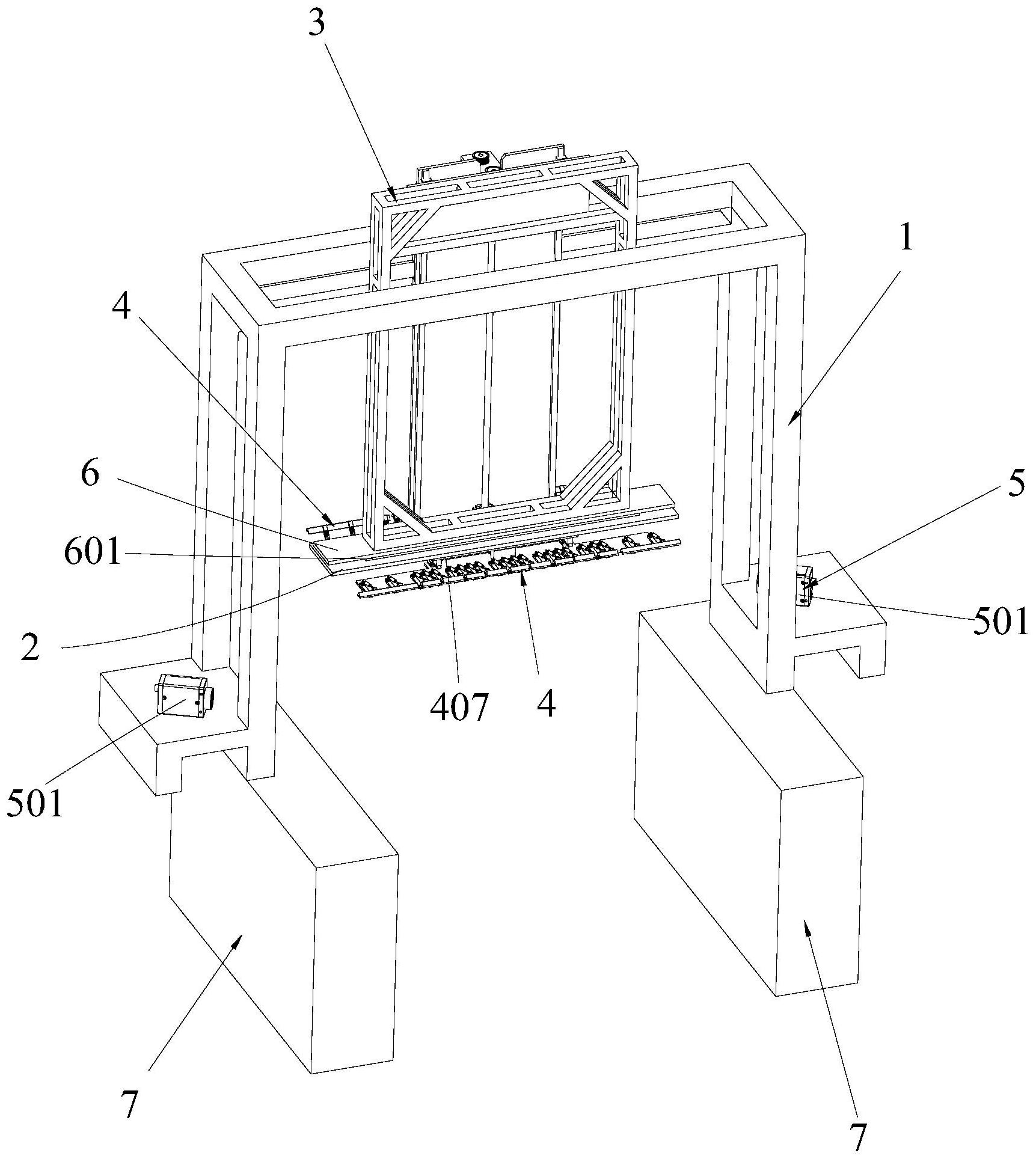 3
1
4
6
5
601
501
2
407
4
501
7
7